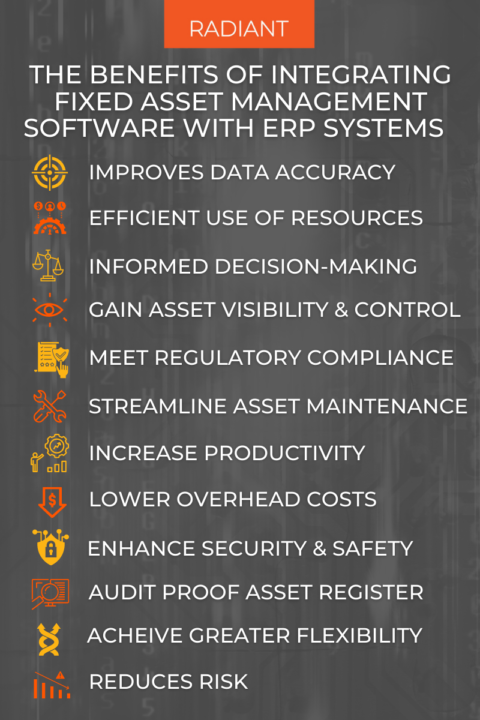 RADIANT

THE BENEFITS OF INTEGRATING FIXED ASSET MANAGEMENT SOFTWARE WITH ERP SYSTEMS

IMPROVES DATA ACCURACY

EFFICIENT USE OF RESOURCES

INFORMED DECISION-MAKING

GAIN ASSET VISIBILITY & CONTROL

MEET REGULATORY COMPLIANCE

STREAMLINE ASSET MAINTENANCE

INCREASE PRODUCTIVITY

LOWER OVERHEAD COSTS

ENHANCE SECURITY & SAFETY

AUDIT PROOF ASSET REGISTER

ACHEIVE GREATER FLEXIBILITY

REDUCES RISK